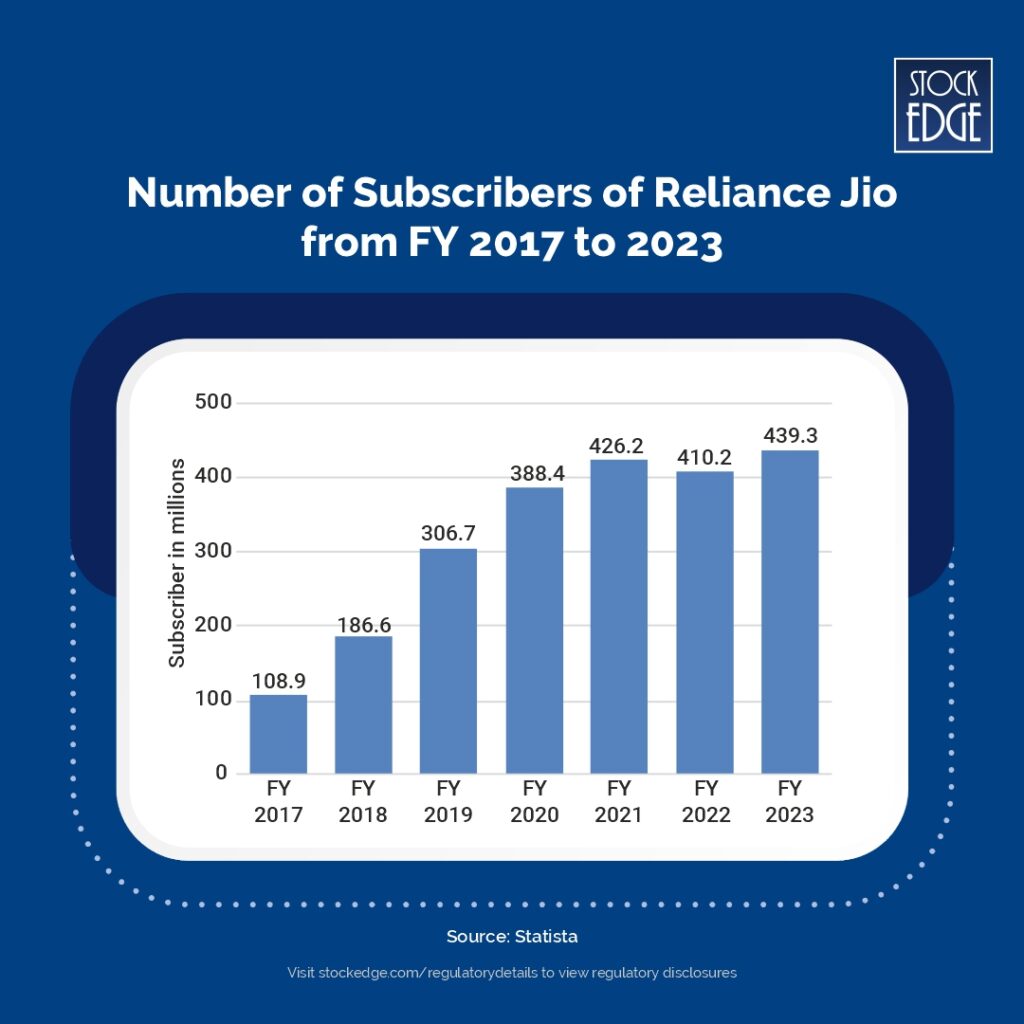 STOCK EDGE

Number of Subscribers of Reliance Jio from FY 2017 to 2023

Subscriber in millions

500
400
300
200
100
0

108.9
186.6
306.7
388.4
426.2
410.2
439.3

FY 2017
FY 2018
FY 2019
FY 2020
FY 2021
FY 2022
FY 2023

Source: Statista

Visit stockedge.com/regulatorydetails to view regulatory disclosures