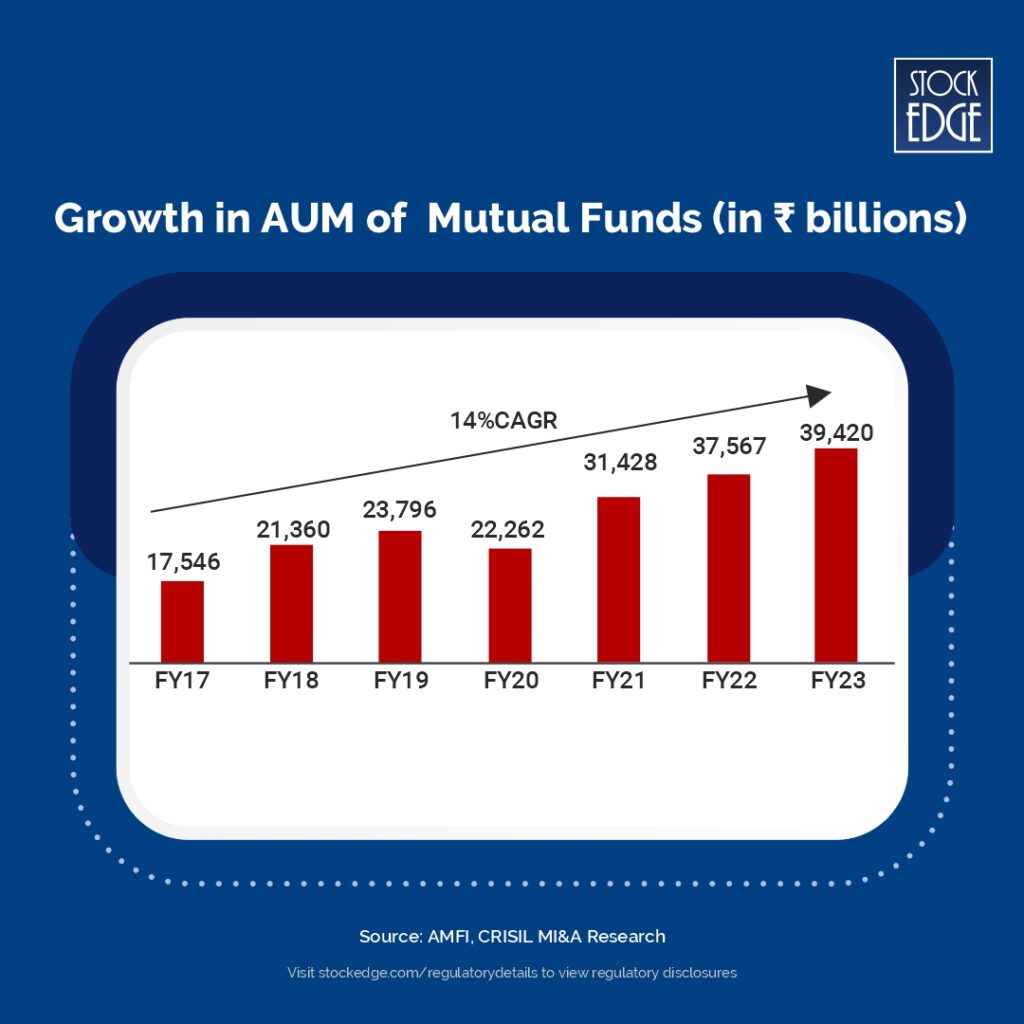 STOCK EDGE

Growth in AUM of Mutual Funds (in ₹ billions)

14%CAGR

17,546
21,360
23,796
22,262
31,428
37,567
39,420

FY17
FY18
FY19
FY20
FY21
FY22
FY23

Source: AMFI, CRISIL MI&A Research

Visit stockedge.com/regulatorydetails to view regulatory disclosures