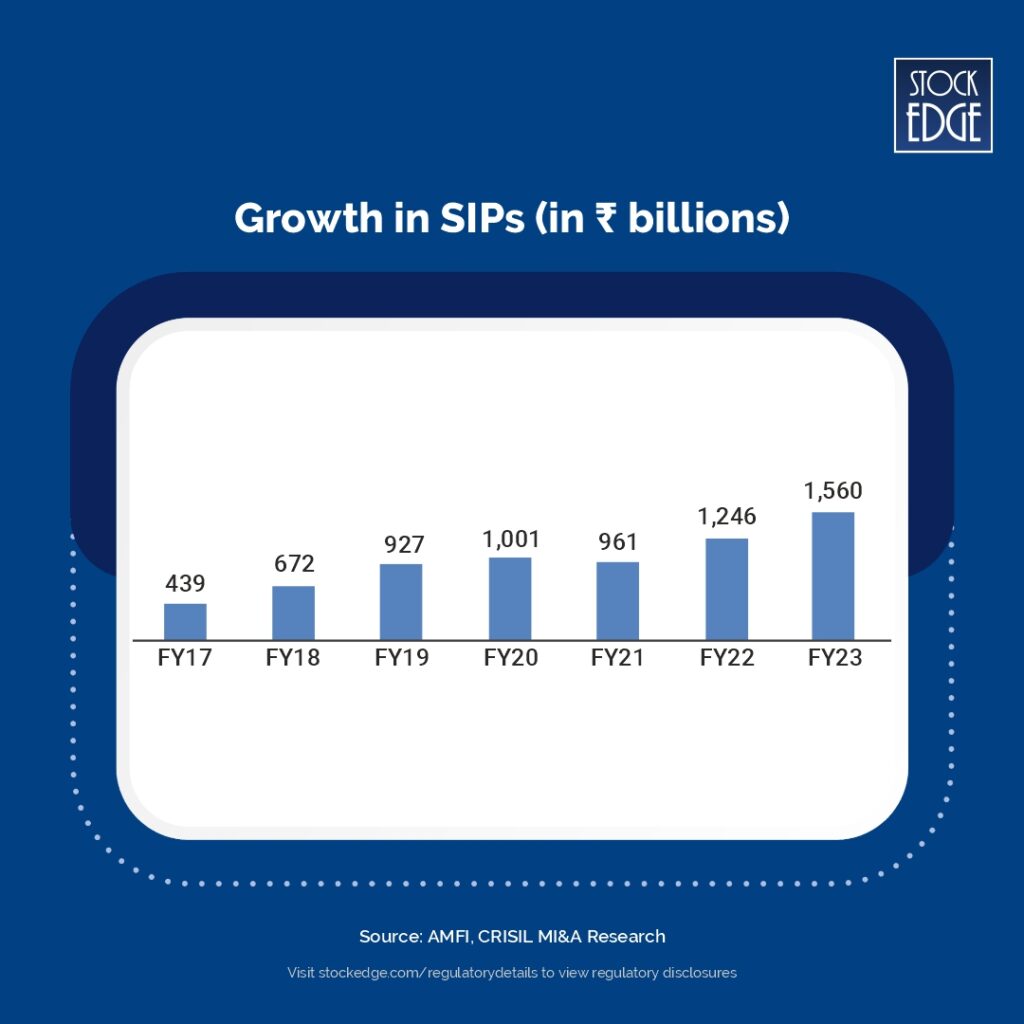 STOCK EDGE

Growth in SIPs (in ₹ billions)

439
672
927
1,001
961
1,246
1,560

FY17
FY18
FY19
FY20
FY21
FY22
FY23

Source: AMFI, CRISIL MI&A Research

Visit stockedge.com/regulatorydetails to view regulatory disclosures