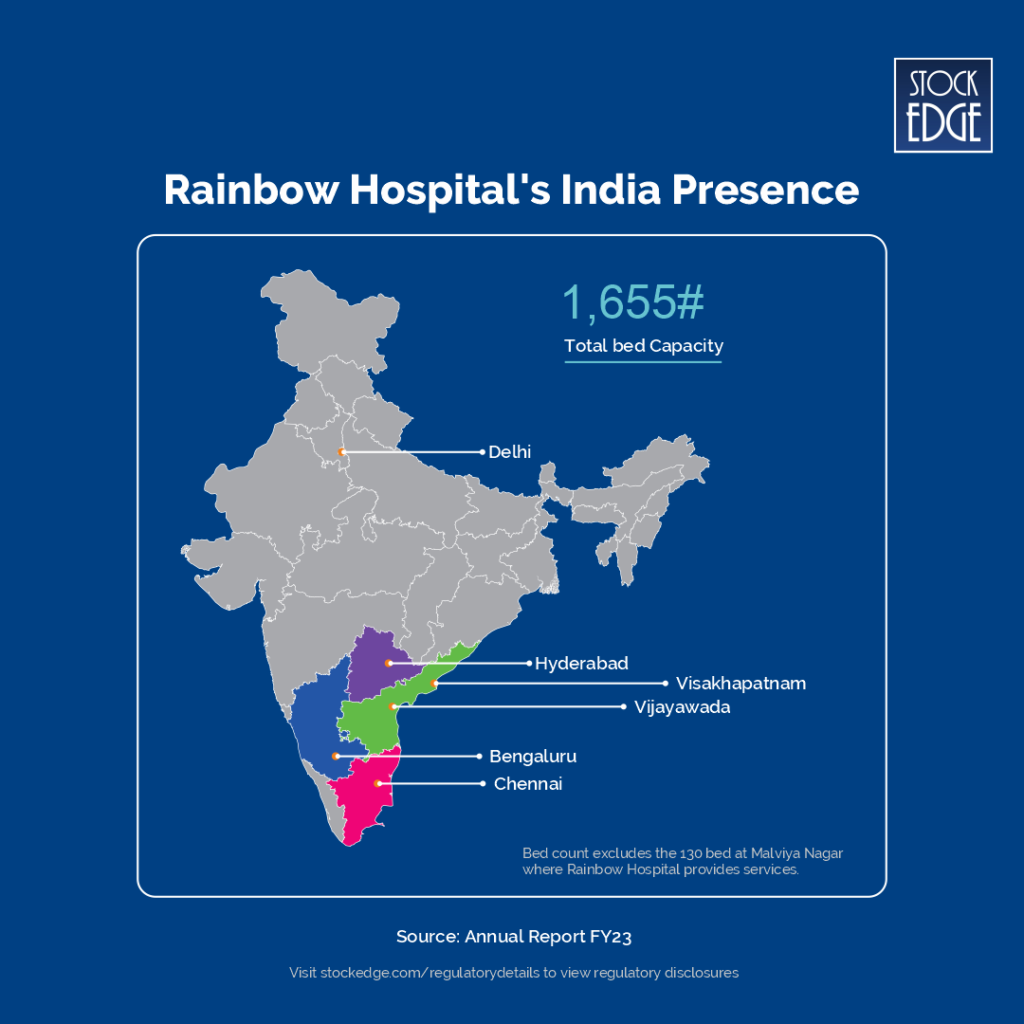 STOCK EDGE

Rainbow Hospital's India Presence

1,655#
Total bed Capacity

Delhi
Hyderabad
Visakhapatnam
Vijayawada
Bengaluru
Chennai

Bed count excludes the 130 bed at Malviya Nagar where Rainbow Hospital provides services.

Source: Annual Report FY23

Visit stockedge.com/regulatorydetails to view regulatory disclosures