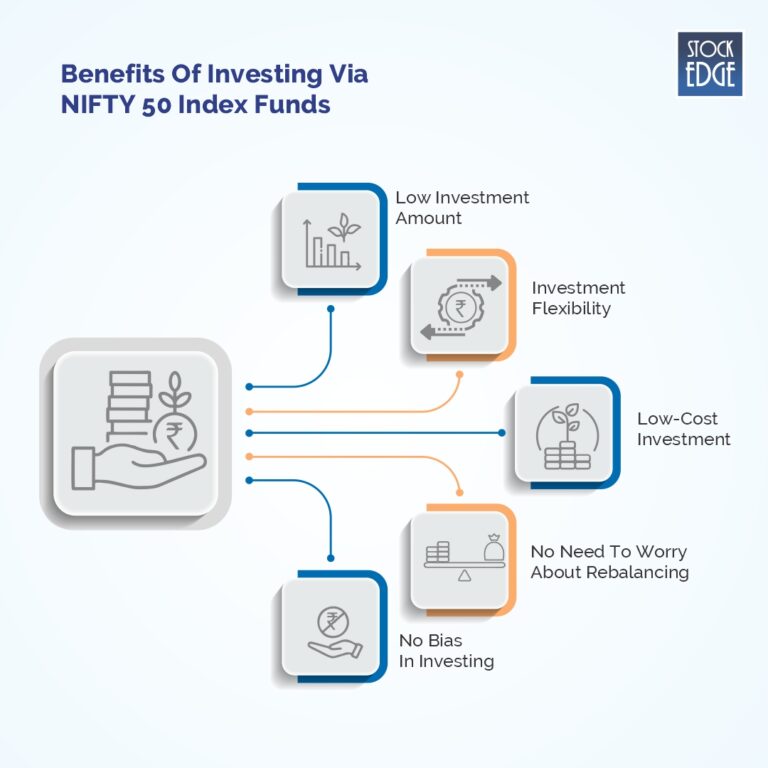 Benefits Of Investing Via NIFTY 50 Index Funds

STOCK EDGE

Low Investment Amount

Investment Flexibility

Low-Cost Investment

No Need To Worry About Rebalancing

No Bias In Investing