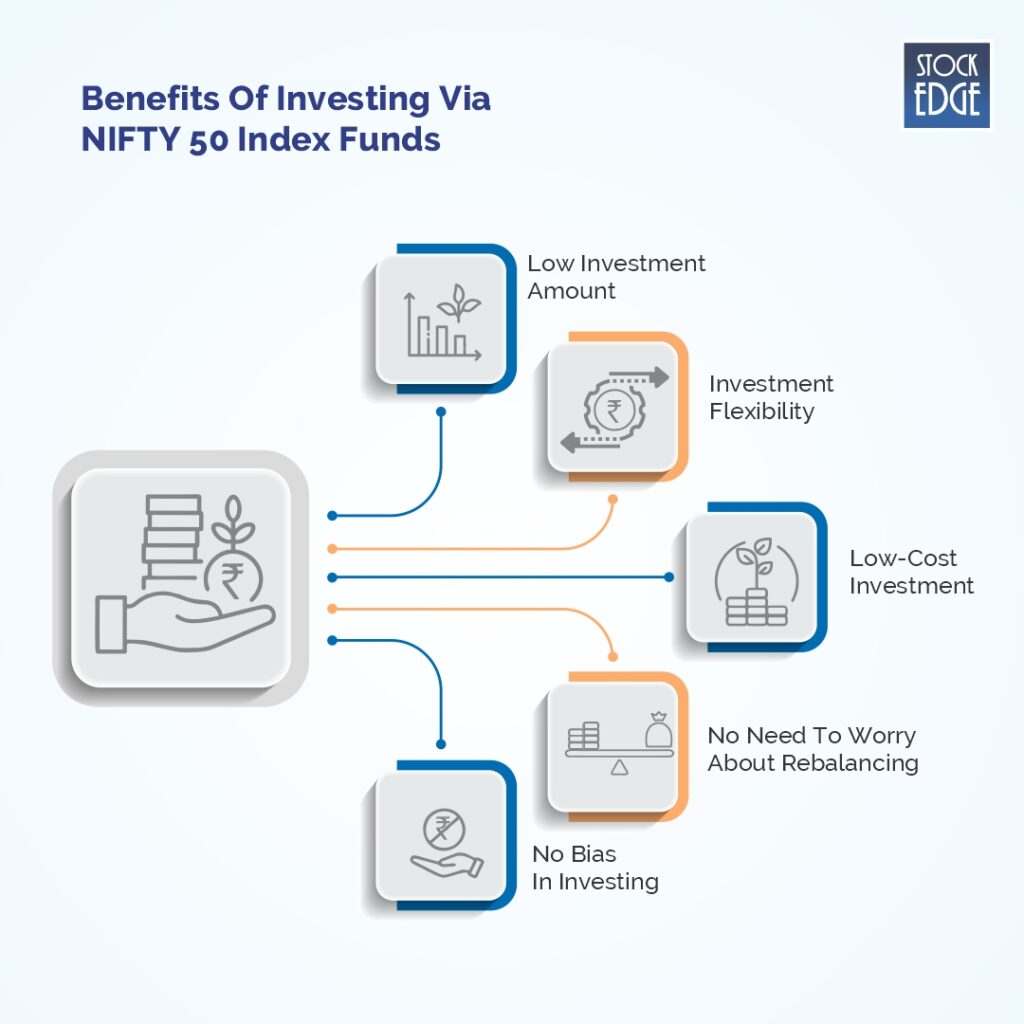 Benefits Of Investing Via NIFTY 50 Index Funds

STOCK EDGE

Low Investment Amount

Investment Flexibility

Low-Cost Investment

No Need To Worry About Rebalancing

No Bias In Investing